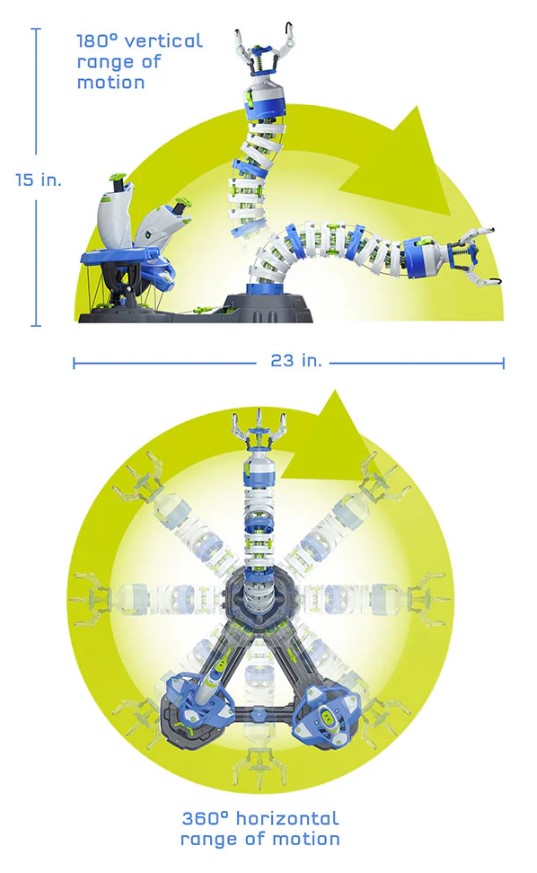 180° vertical range of motion

15 in.

23 in.

360° horizontal range of motion