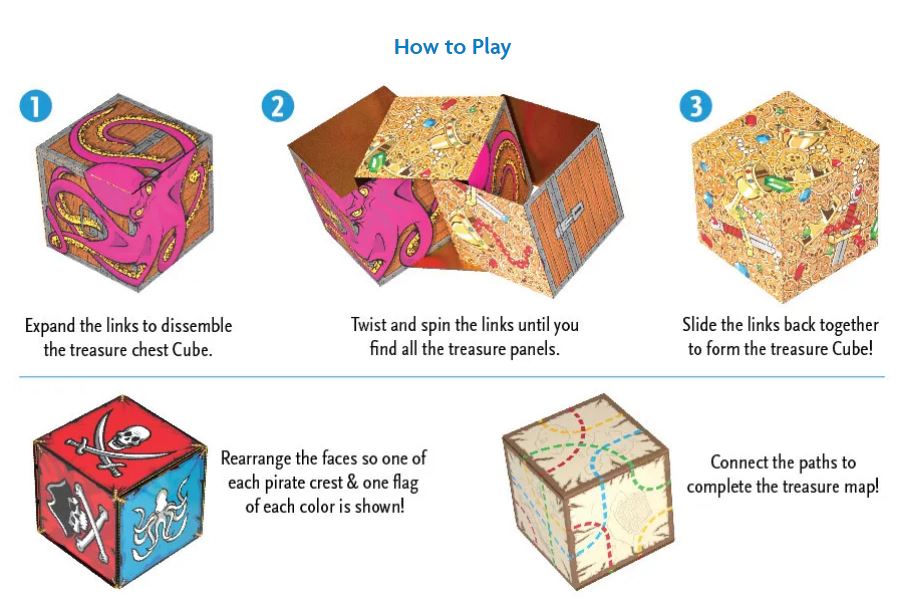 How to Play

1

Expand the links to dissemble the treasure chest Cube.

2

Twist and spin the links until you find all the treasure panels.

3

Slide the links back together to form the treasure Cube!

Rearrange the faces so one of each pirate crest & one flag of each color is shown!

Connect the paths to complete the treasure map!