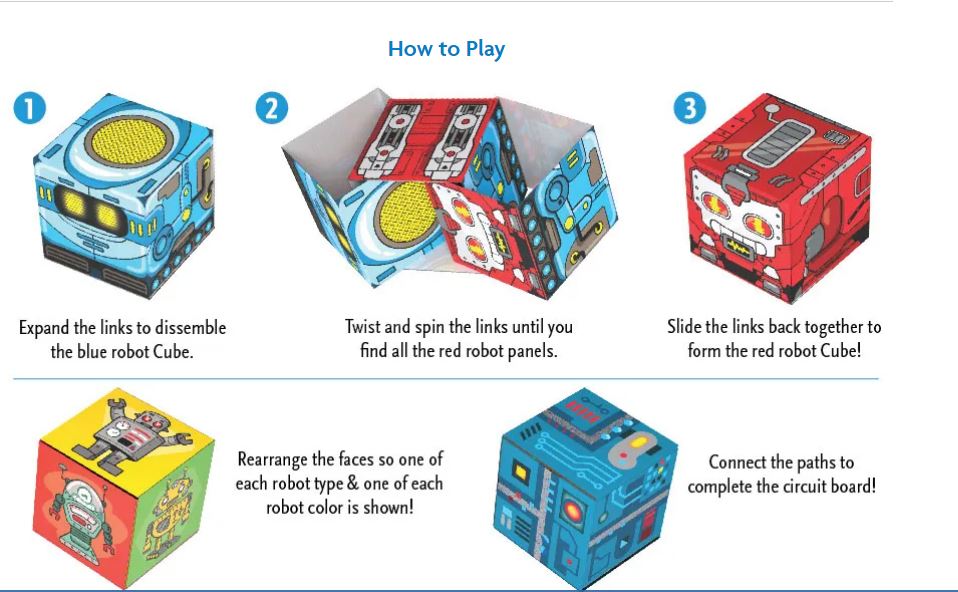 How to Play

1

Expand the links to dissemble the blue robot Cube.

2

Twist and spin the links until you find all the red robot panels.

3

Slide the links back together to form the red robot Cube!

Rearrange the faces so one of each robot type & one of each robot color is shown!

Connect the paths to complete the circuit board!