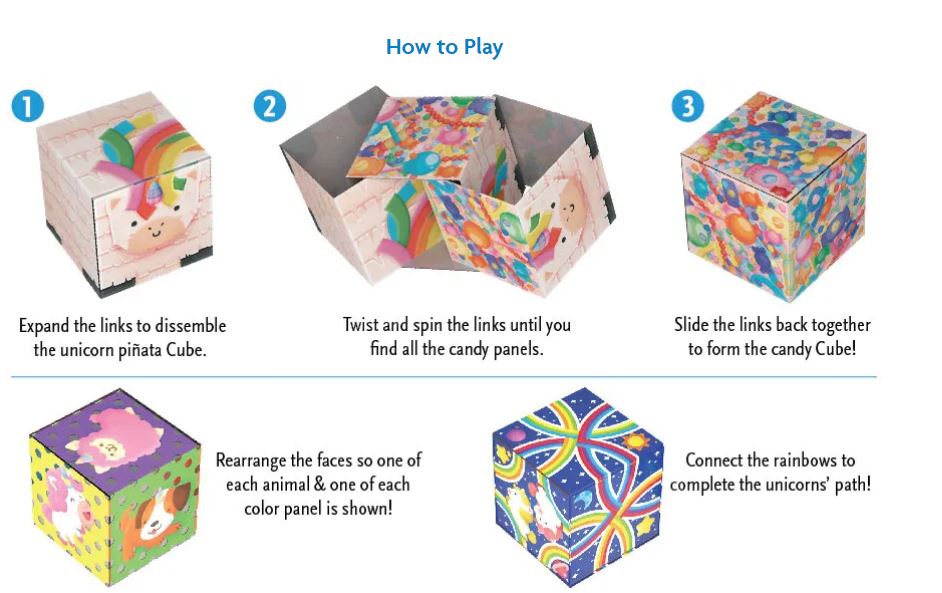 How to Play

1

Expand the links to dissemble the unicorn piñata Cube.

2

Twist and spin the links until you find all the candy panels.

3

Slide the links back together to form the candy Cube!

Rearrange the faces so one of each animal & one of each color panel is shown!

Connect the rainbows to complete the unicorns' path!